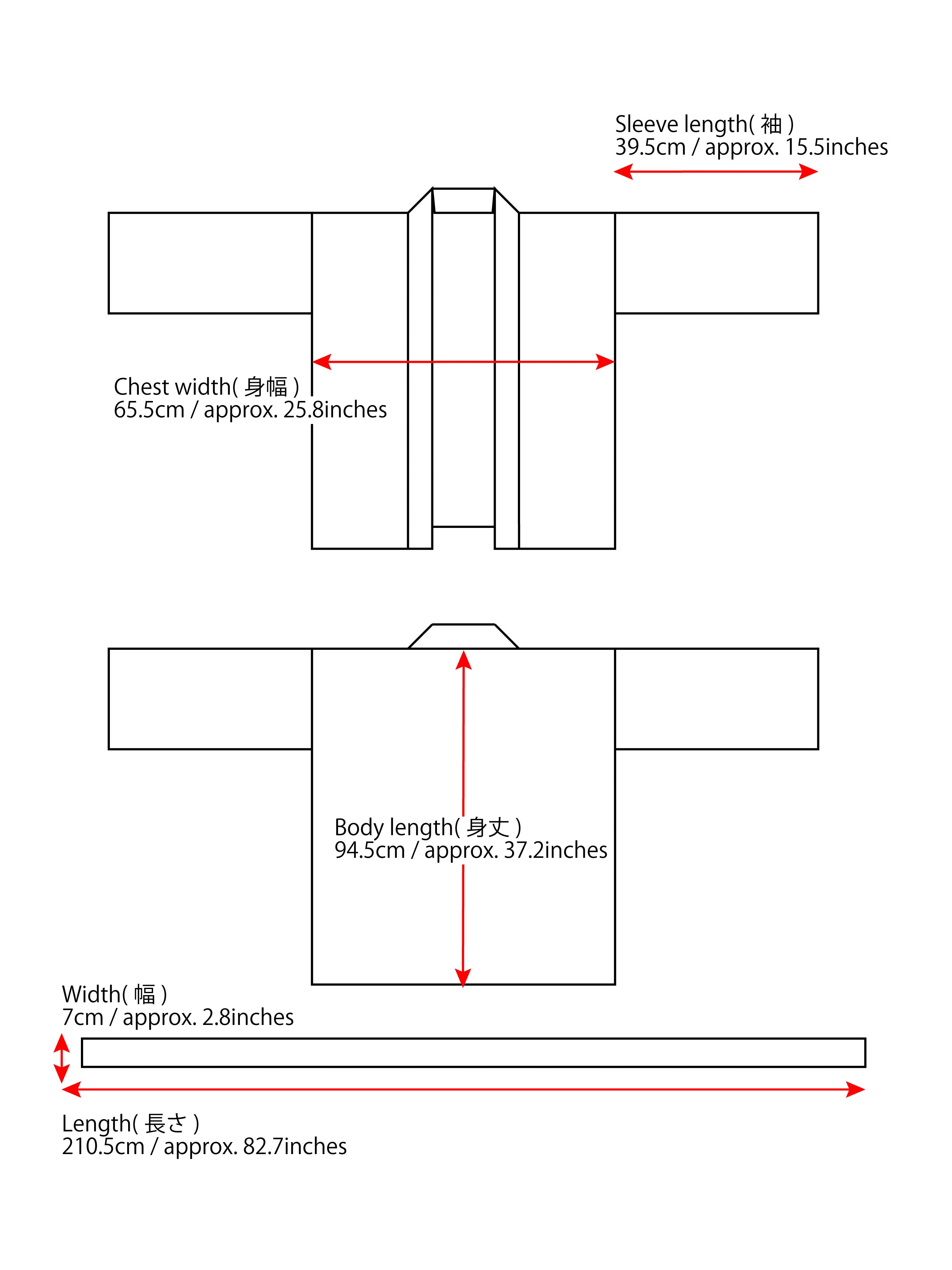 Sleeve length( 袖 )
39.5cm / approx. 15.5inches

Chest width( 身幅 )
65.5cm / approx. 25.8inches

Body length( 身丈 )
94.5cm / approx. 37.2inches

Width( 幅 )
7cm / approx. 2.8inches

Length( 長さ )
210.5cm / approx. 82.7inches